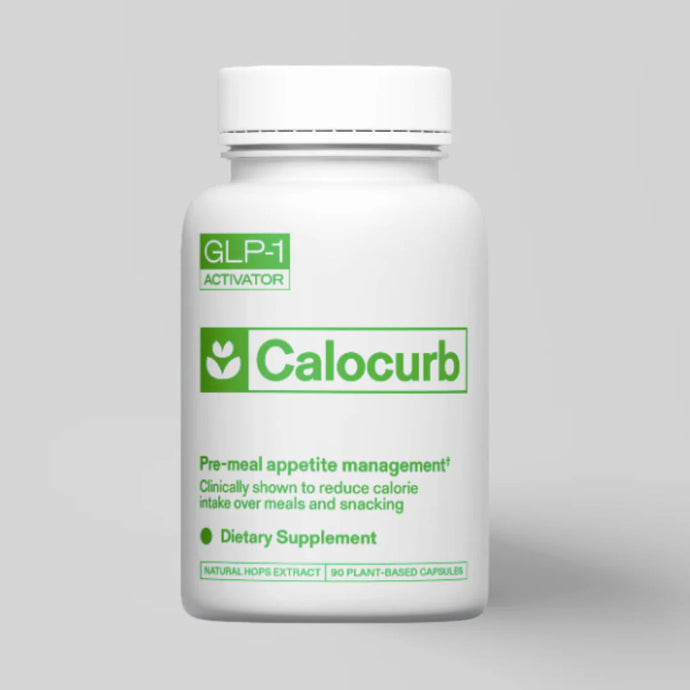 GLP-1
ACTIVATOR

Calocurb

Pre-meal appetite management†
Clinically shown to reduce calorie intake over meals and snacking

Dietary Supplement

NATURAL HOPS EXTRACT | 90 PLANT-BASED CAPSULES